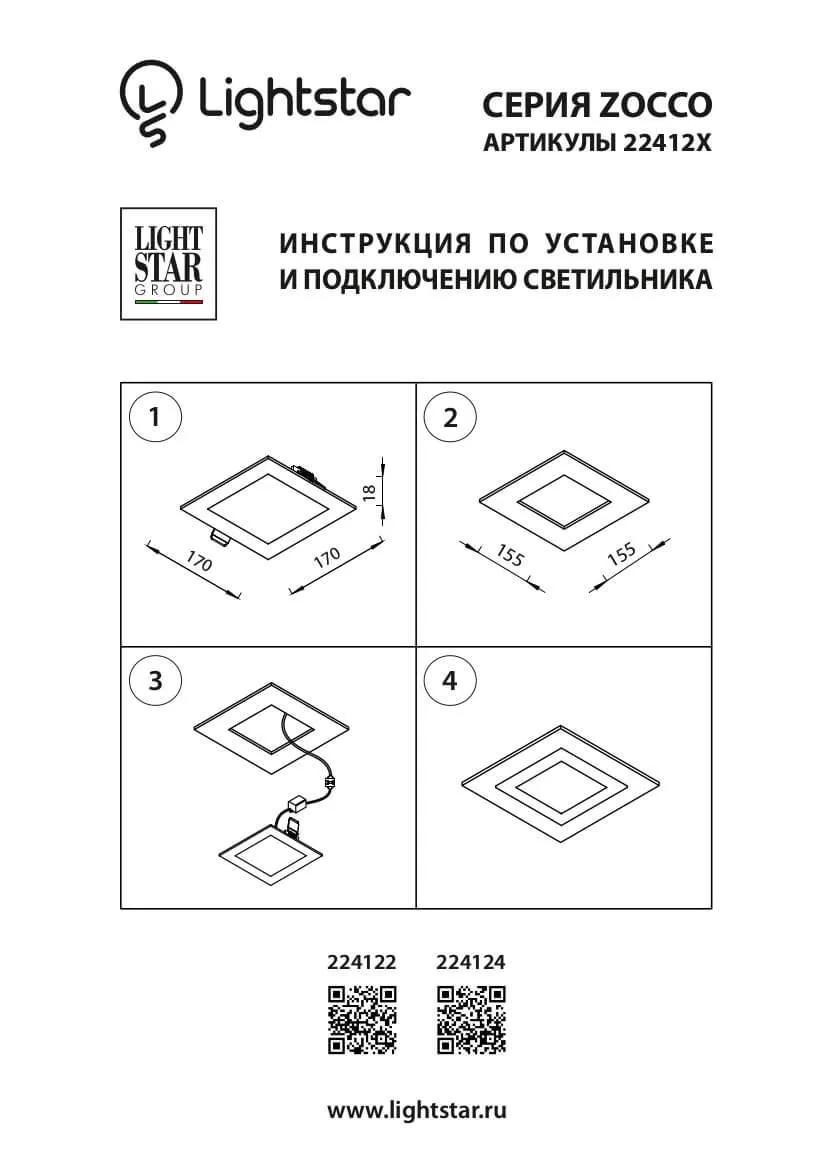 Lightstar

СЕРИЯ ZOCCO
АРТИКУЛЫ 22412X

LIGHT STAR GROUP

ИНСТРУКЦИЯ ПО УСТАНОВКЕ И ПОДКЛЮЧЕНИЮ СВЕТИЛЬНИКА

1

18

170

170

2

155

155

3

4

224122

224124

www.lightstar.ru